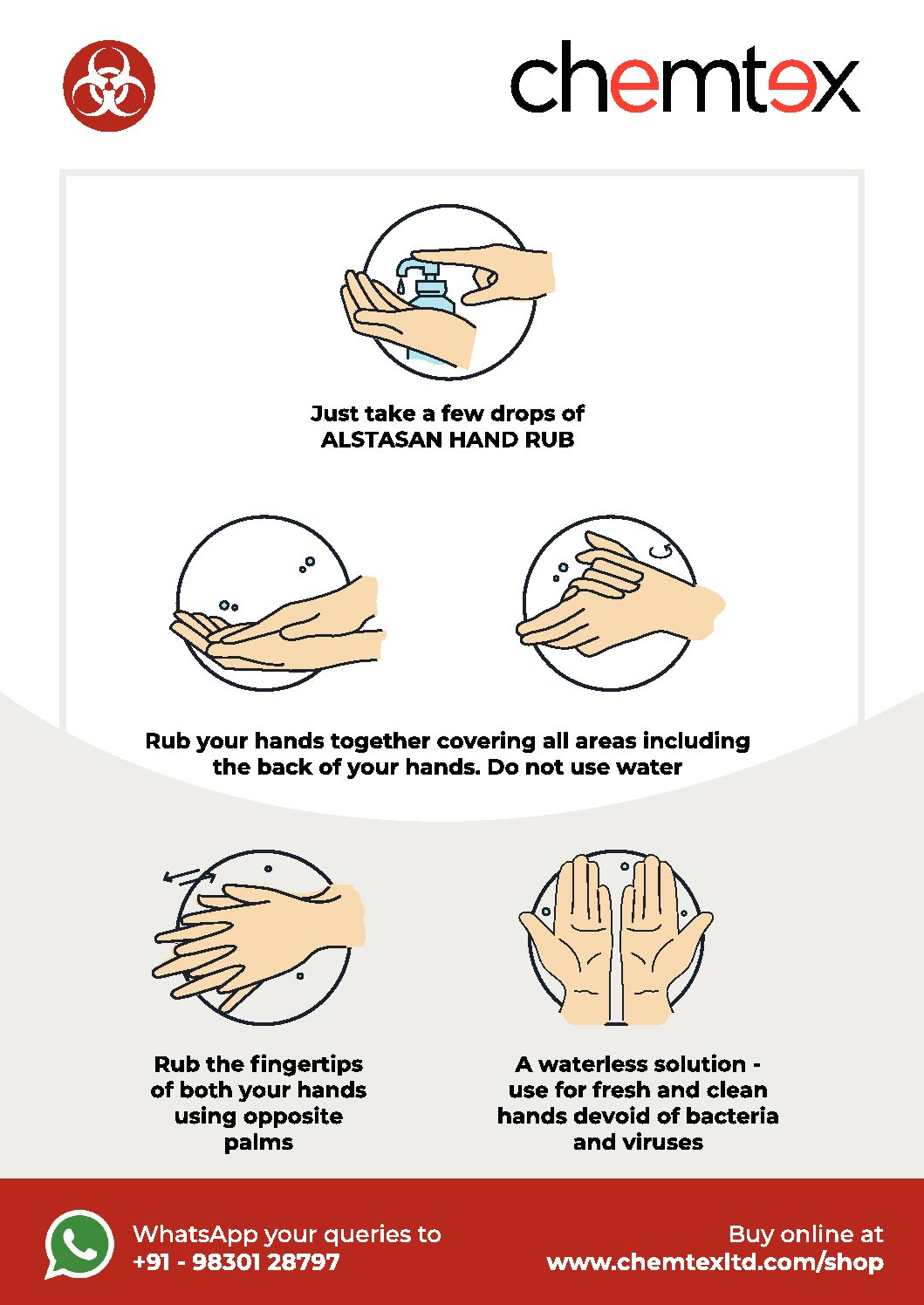 chemtex

Just take a few drops of ALSTASAN HAND RUB

Rub your hands together covering all areas including the back of your hands. Do not use water

Rub the fingertips of both your hands using opposite palms

A waterless solution - use for fresh and clean hands devoid of bacteria and viruses

WhatsApp your queries to +91 - 98301 28797

Buy online at www.chemtexltd.com/shop