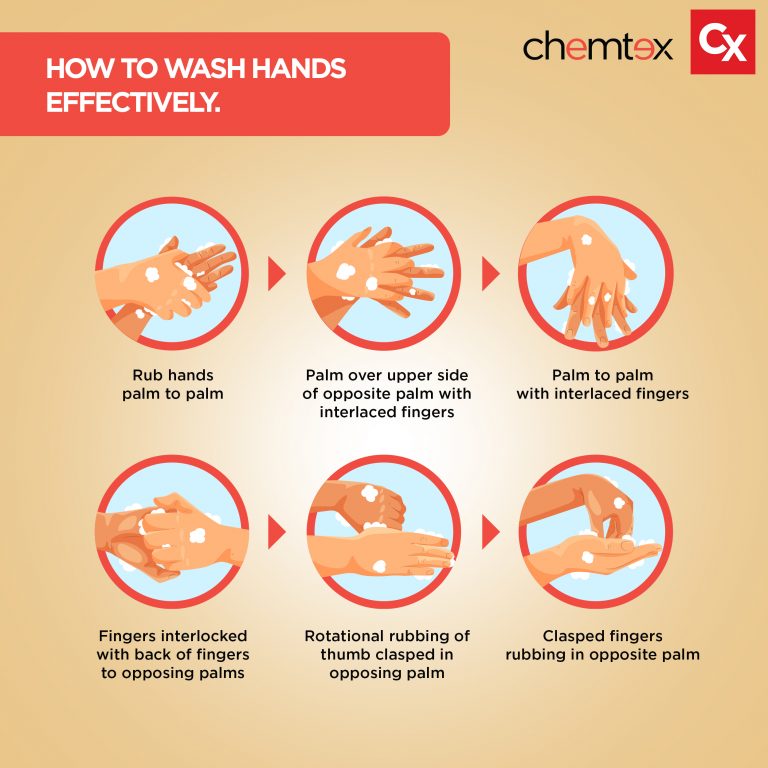 HOW TO WASH HANDS EFFECTIVELY.

chemtex Cx

Rub hands palm to palm

Palm over upper side of opposite palm with interlaced fingers

Palm to palm with interlaced fingers

Fingers interlocked with back of fingers to opposing palms

Rotational rubbing of thumb clasped in opposing palm

Clasped fingers rubbing in opposite palm