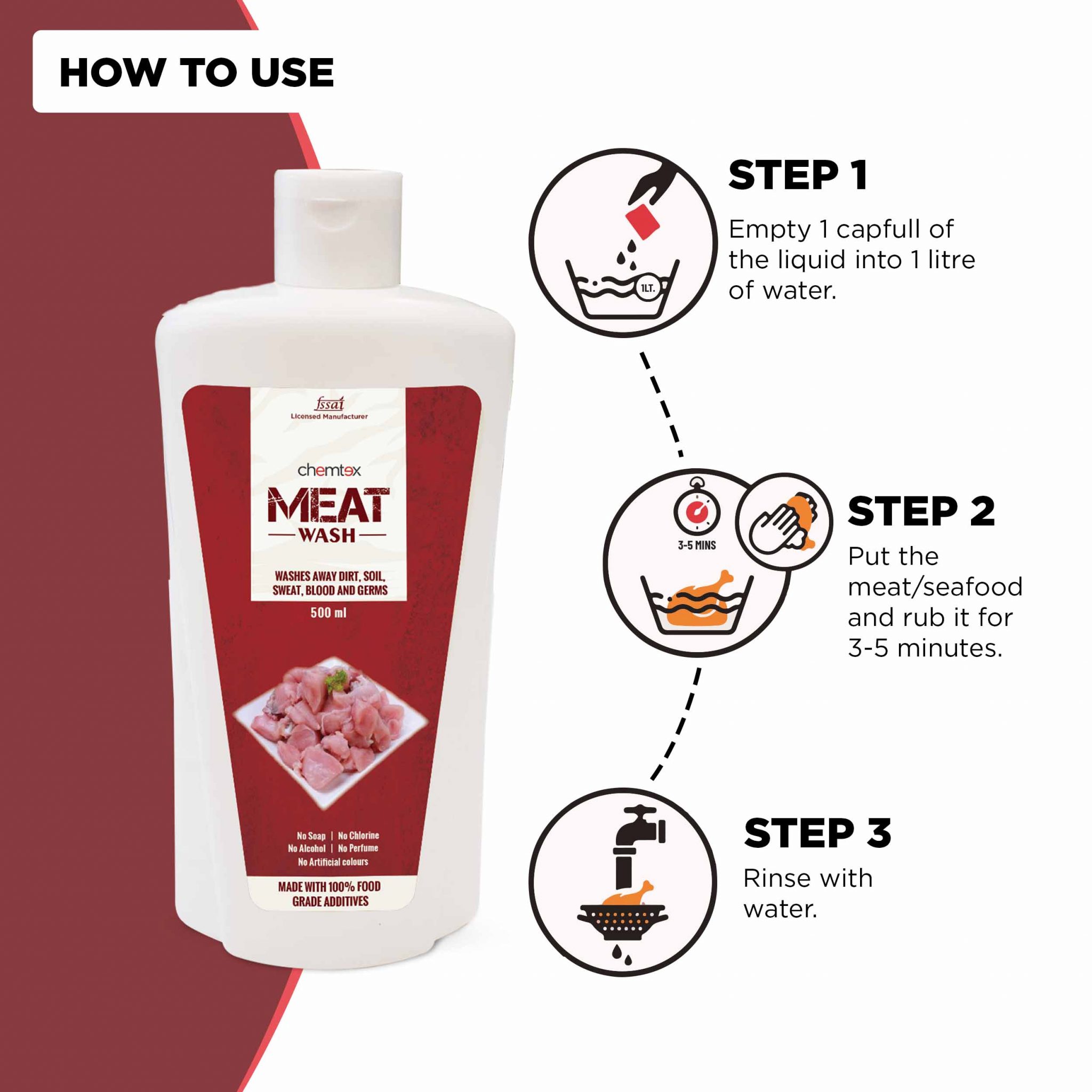 HOW TO USE

fssai
Licensed Manufacturer

chemtex
MEAT
WASH

WASHES AWAY DIRT, SOIL, SWEAT, BLOOD AND GERMS

500 ml

No Soap | No Chlorine
No Alcohol | No Perfume
No Artificial colours

MADE WITH 100% FOOD GRADE ADDITIVES

1LT.

STEP 1
Empty 1 capfull of the liquid into 1 litre of water.

3-5 MINS

STEP 2
Put the meat/seafood and rub it for 3-5 minutes.

STEP 3
Rinse with water.